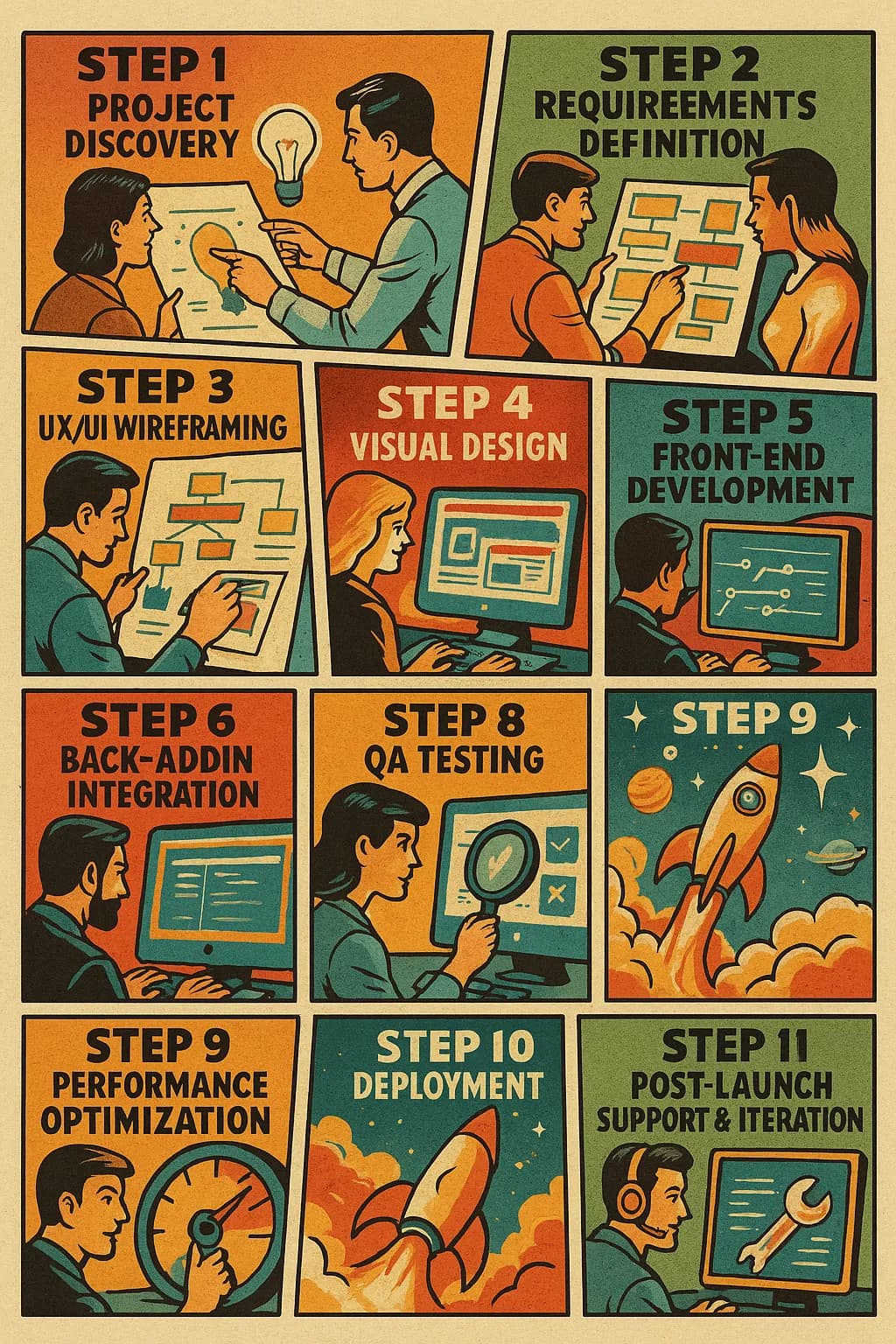 STEP 1
PROJECT DISCOVERY

STEP 2
REQUIREEMENTS DEFINITION

STEP 3
UX/UI WIREFRAMING

STEP 4
VISUAL DESIGN

STEP 5
FRONT-END DEVELOPMENT

STEP 6
BACK-ADDIN INTEGRATION

STEP 8
QA TESTING

STEP 9

STEP 9
PERFORMANCE OPTIMIZATION

STEP 10
DEPLOYMENT

STEP 11
POST-LAUNCH SUPPORT & ITERATION